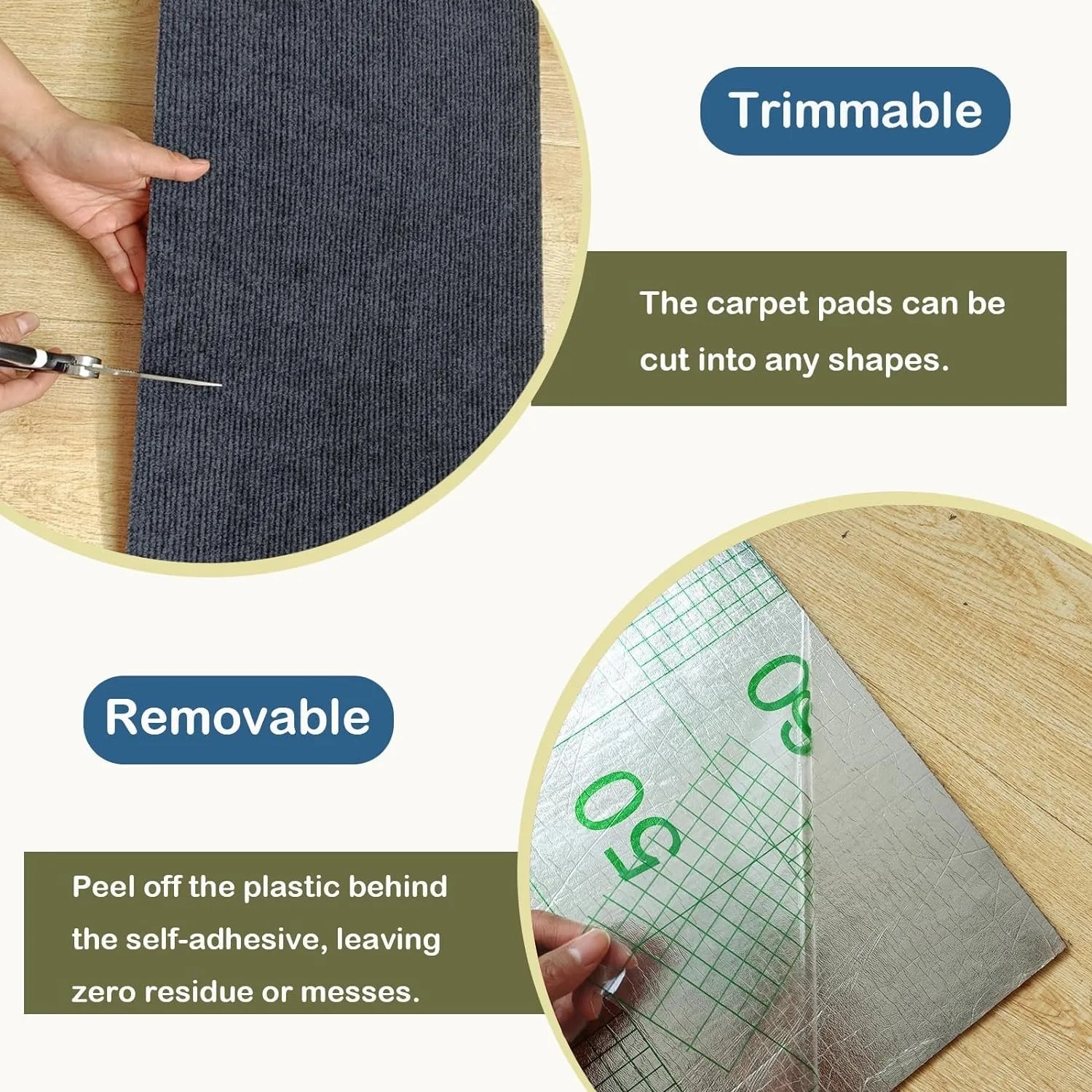 Trimmable

The carpet pads can be cut into any shapes.

Removable

Peel off the plastic behind the self-adhesive, leaving zero residue or messes.

50

50